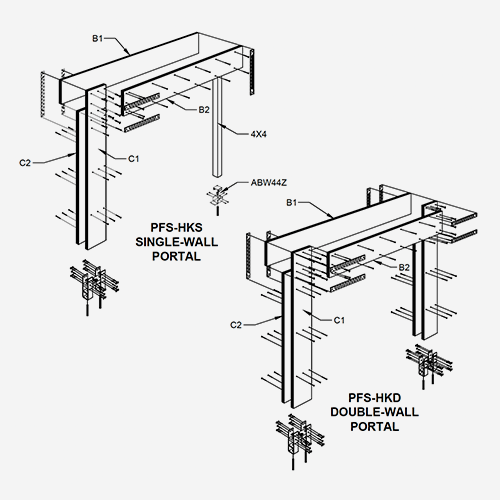 B1

B2

4X4

C2

C1

ABW44Z

PFS-HKS
SINGLE-WALL
PORTAL

B1

B2

C2

C1

PFS-HKD
DOUBLE-WALL
PORTAL