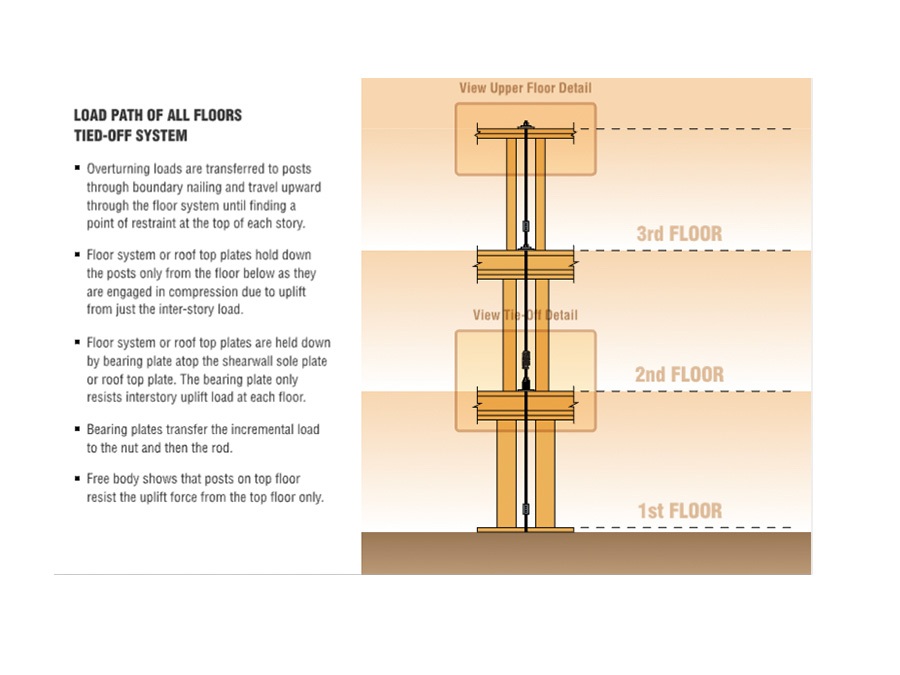 LOAD PATH OF ALL FLOORS
TIED-OFF SYSTEM

▪ Overturning loads are transferred to posts through boundary nailing and travel upward through the floor system until finding a point of restraint at the top of each story.

▪ Floor system or roof top plates hold down the posts only from the floor below as they are engaged in compression due to uplift from just the inter-story load.

▪ Floor system or roof top plates are held down by bearing plate atop the shearwall sole plate or roof top plate. The bearing plate only resists interstory uplift load at each floor.

▪ Bearing plates transfer the incremental load to the nut and then the rod.

▪ Free body shows that posts on top floor resist the uplift force from the top floor only.

View Upper Floor Detail

3rd FLOOR

View Tie-Off Detail

2nd FLOOR

1st FLOOR